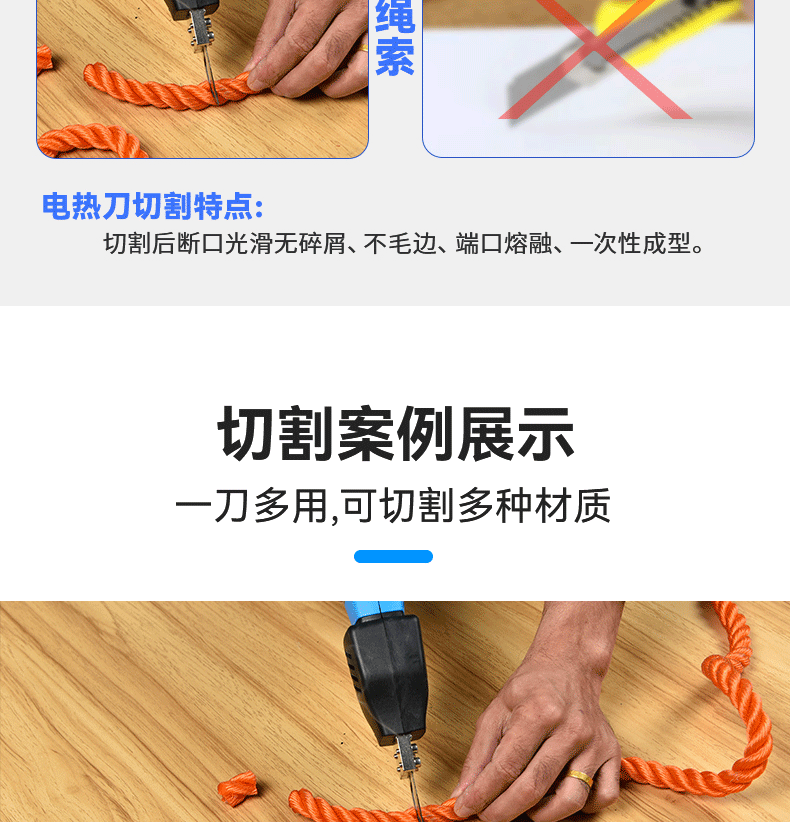 绳索

电热刀切割特点:
切割后断口光滑无碎屑、不毛边、端口熔融、一次性成型。

切割案例展示
一刀多用,可切割多种材质